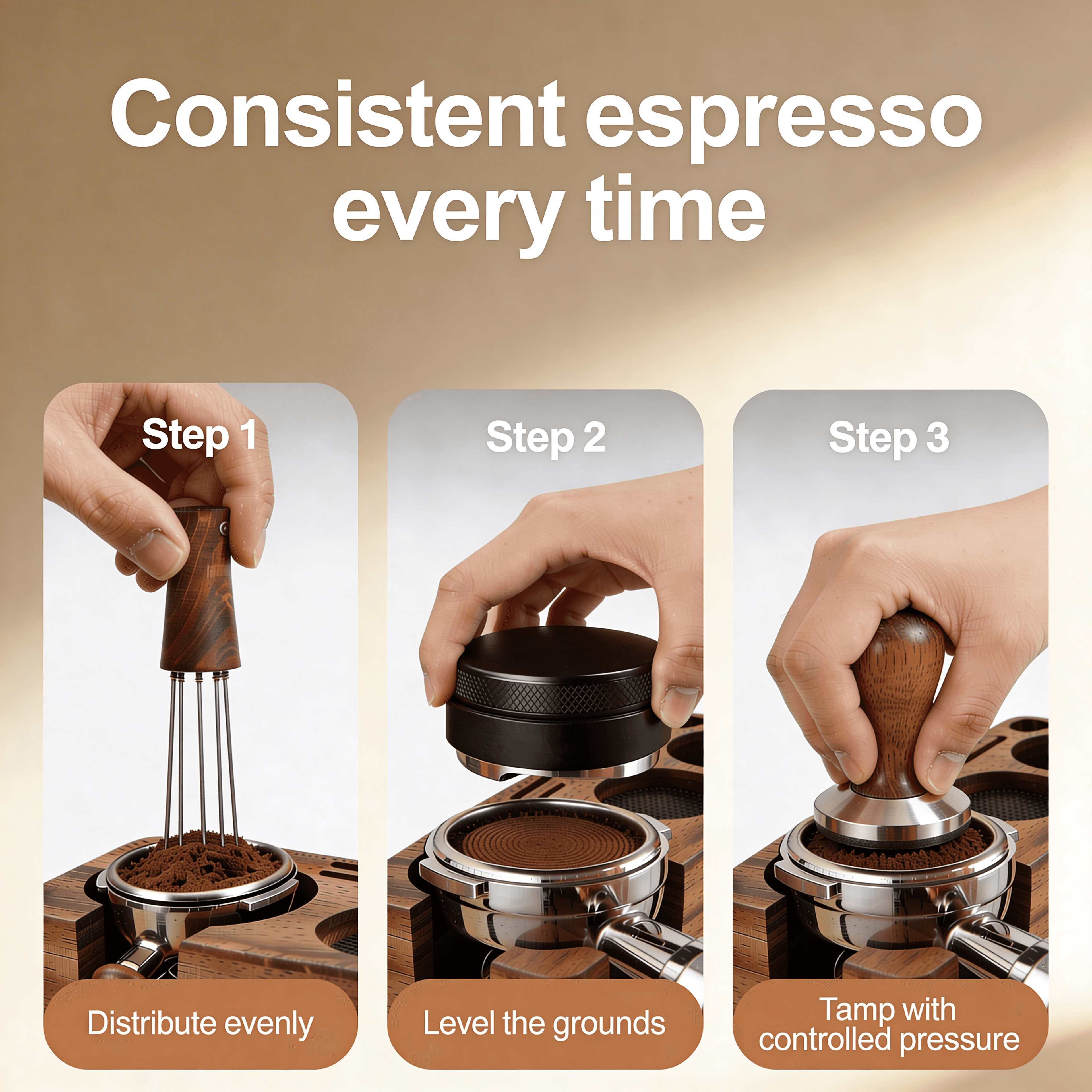 Consistent espresso every time

Step 1

Distribute evenly

Step 2

Level the grounds

Step 3

Tamp with controlled pressure